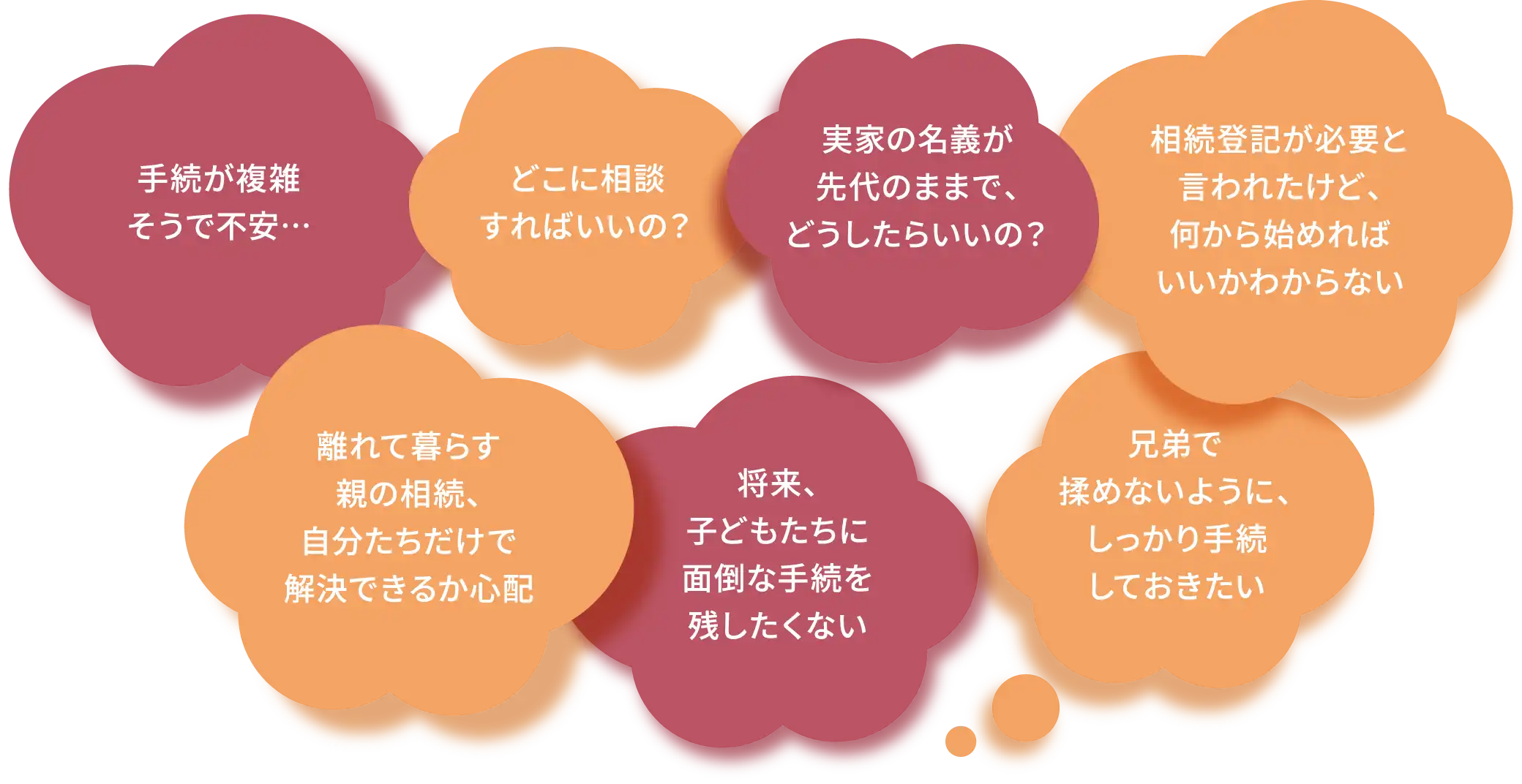 手続が複雑
そうで不安…

どこに相談
すればいいの？

実家の名義が
先代のままで、
どうしたらいいの？

相続登記が必要と
言われたけど、
何から始めれば
いいかわからない

離れて暮らす
親の相続、
自分たちだけで
解決できるか心配

将来、
子どもたちに
面倒な手続を
残したくない

兄弟で
揉めないように、
しっかり手続
しておきたい